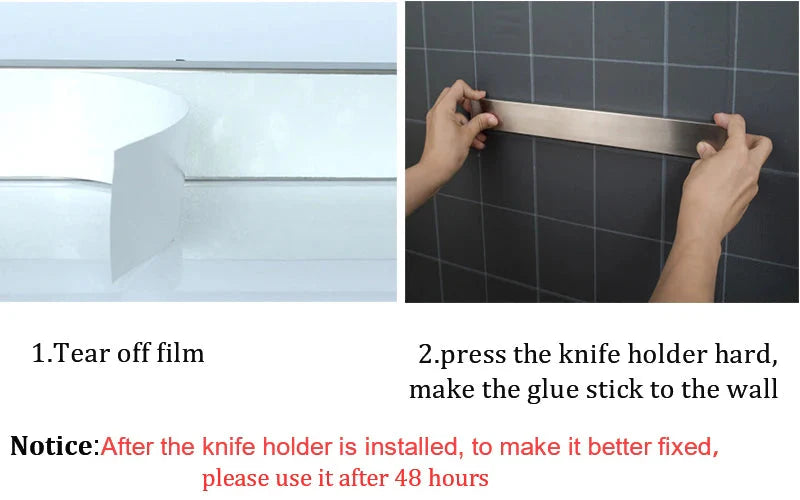 1.Tear off film

2.press the knife holder hard, make the glue stick to the wall

Notice:After the knife holder is installed, to make it better fixed, please use it after 48 hours