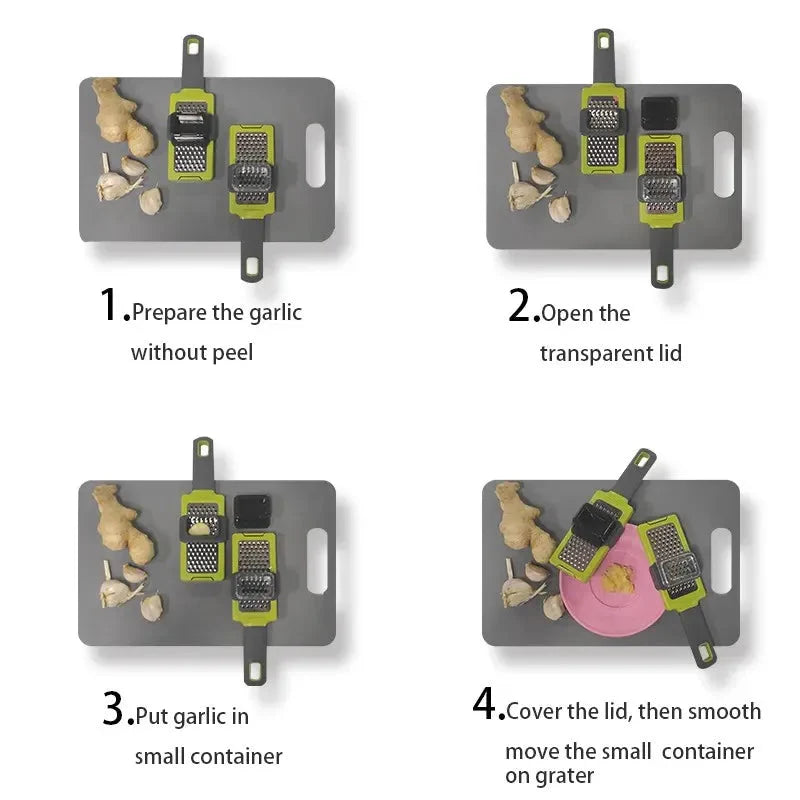 1.Prepare the garlic without peel

2.Open the transparent lid

3.Put garlic in small container

4.Cover the lid, then smooth move the small container on grater