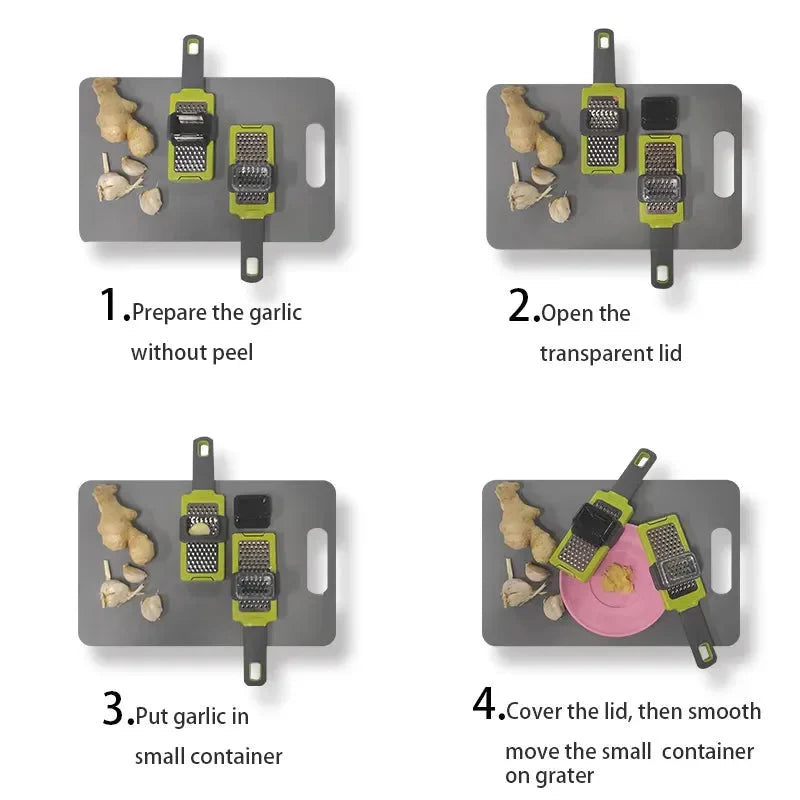 1.Prepare the garlic without peel

2.Open the transparent lid

3.Put garlic in small container

4.Cover the lid, then smooth move the small container on grater